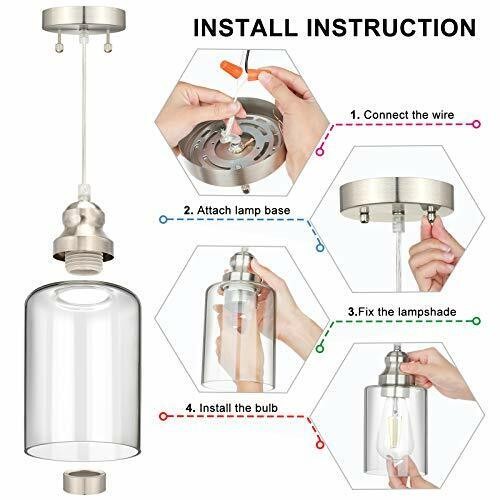 INSTALL INSTRUCTION

1. Connect the wire

2. Attach lamp base

3.Fix the lampshade

4. Install the bulb