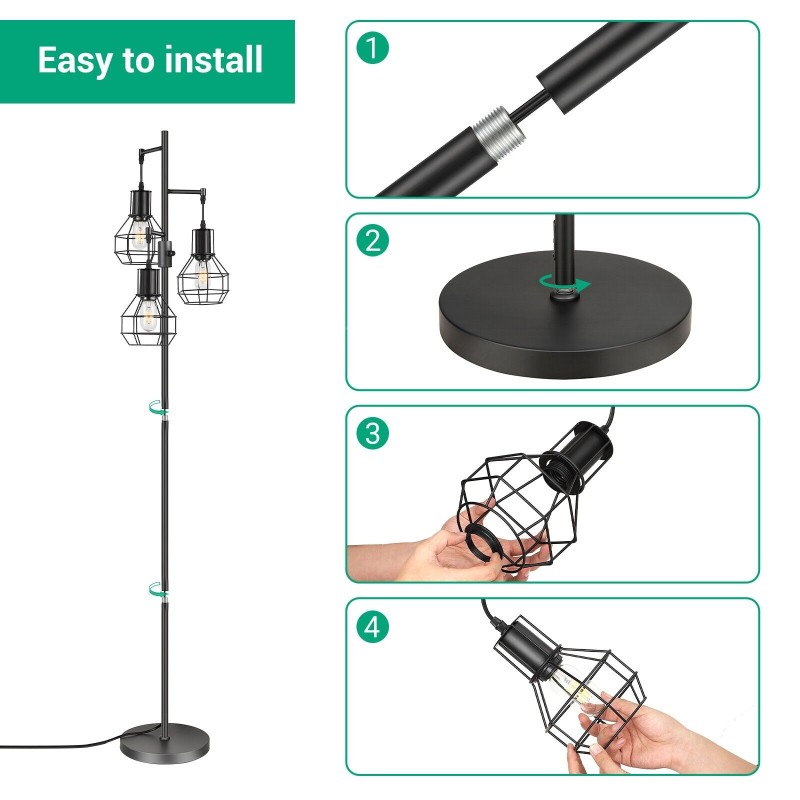 Easy to install

1

2

3

4